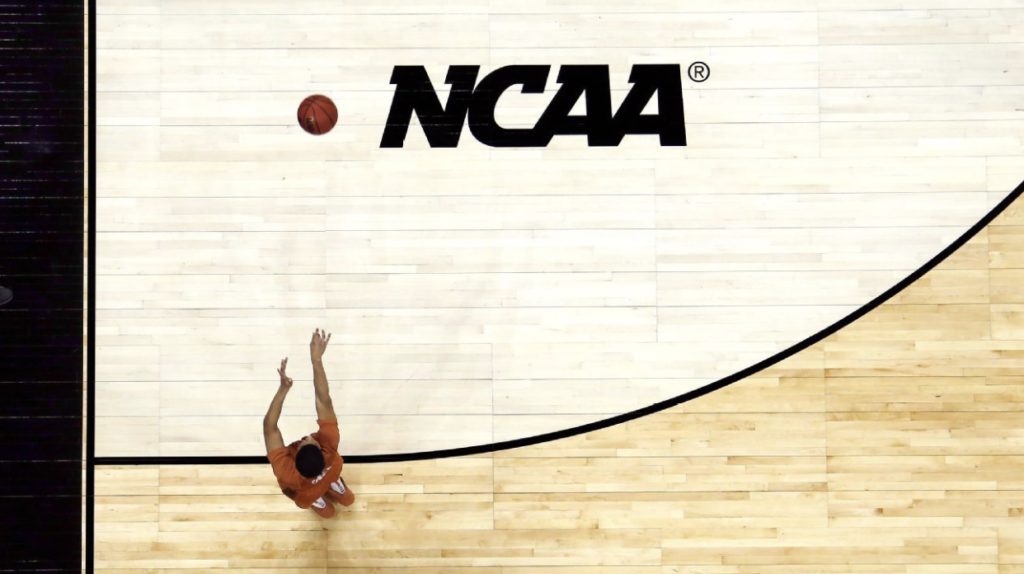 NCAA®